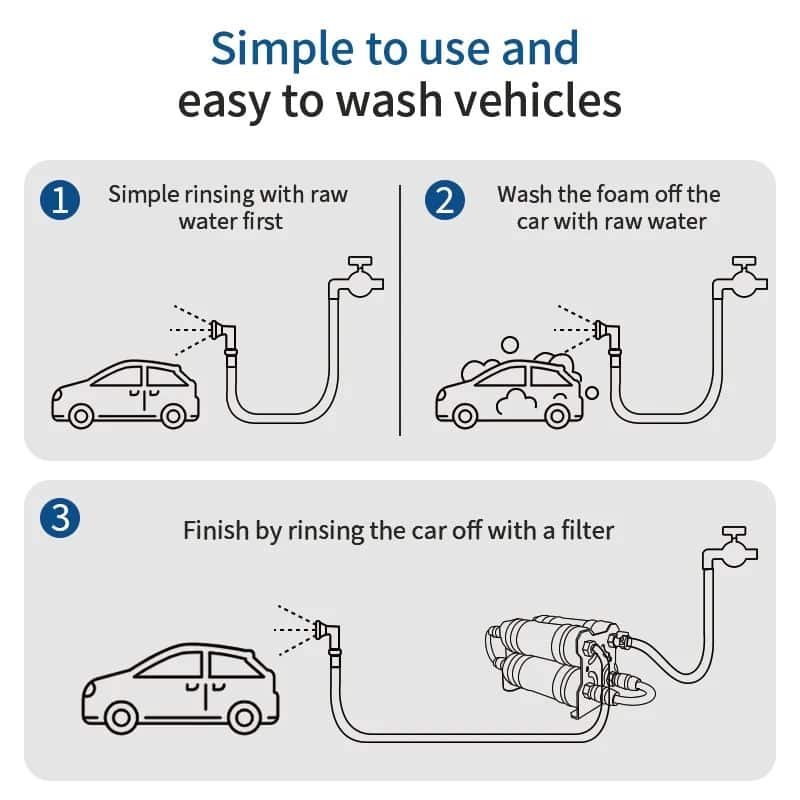 Simple to use and easy to wash vehicles

1 Simple rinsing with raw water first

2 Wash the foam off the car with raw water

3 Finish by rinsing the car off with a filter