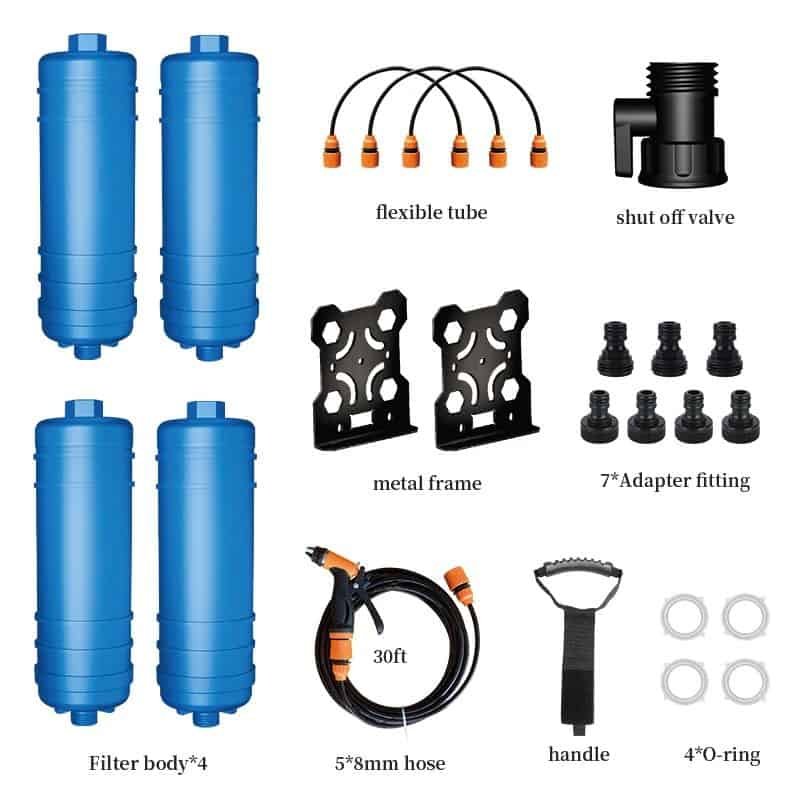 flexible tube

shut off valve

metal frame

7*Adapter fitting

30ft

Filter body*4

5*8mm hose

handle

4*O-ring